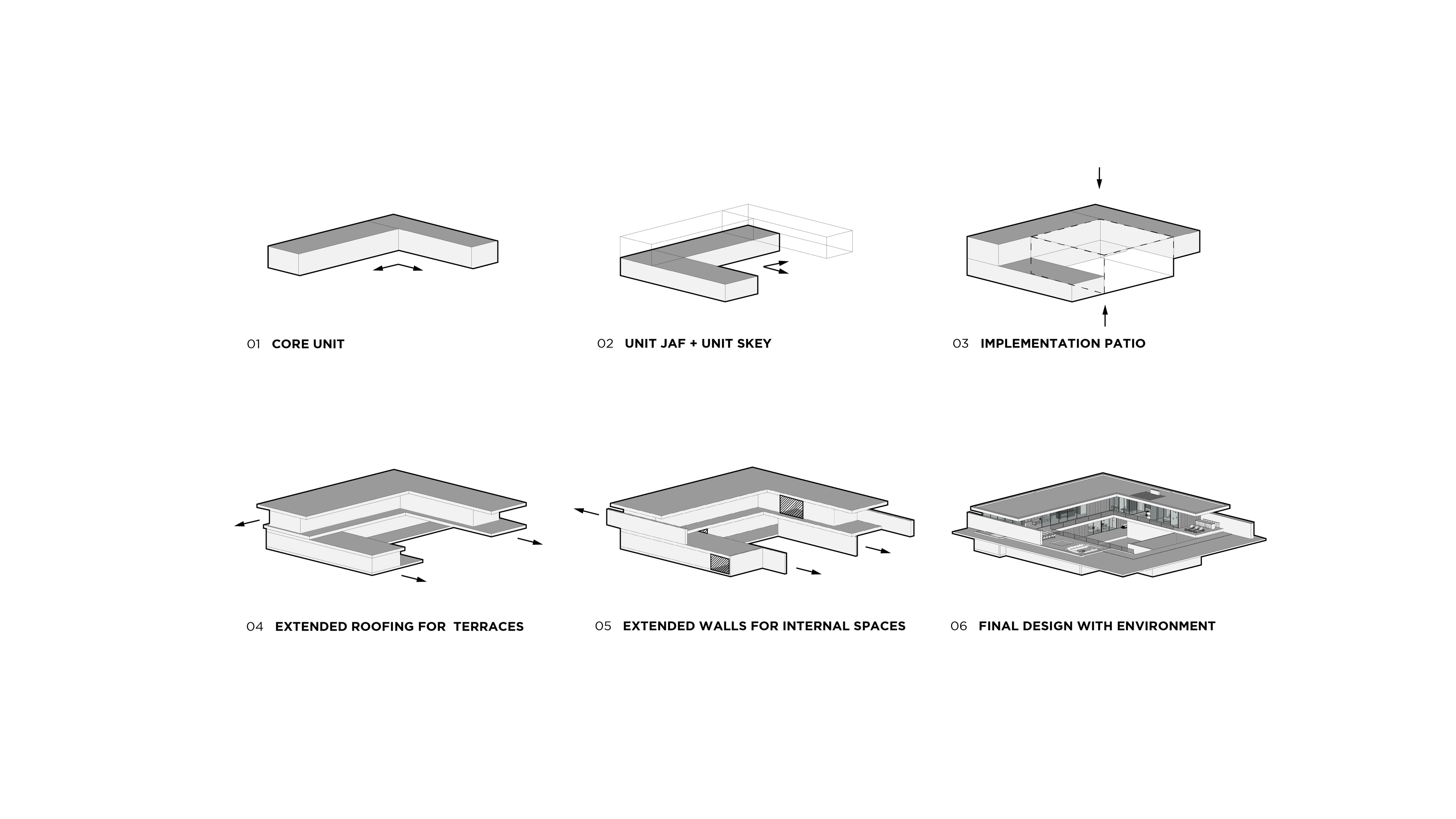 01 CORE UNIT

02 UNIT JAF + UNIT SKEY

03 IMPLEMENTATION PATIO

04 EXTENDED ROOFING FOR TERRACES

05 EXTENDED WALLS FOR INTERNAL SPACES

06 FINAL DESIGN WITH ENVIRONMENT