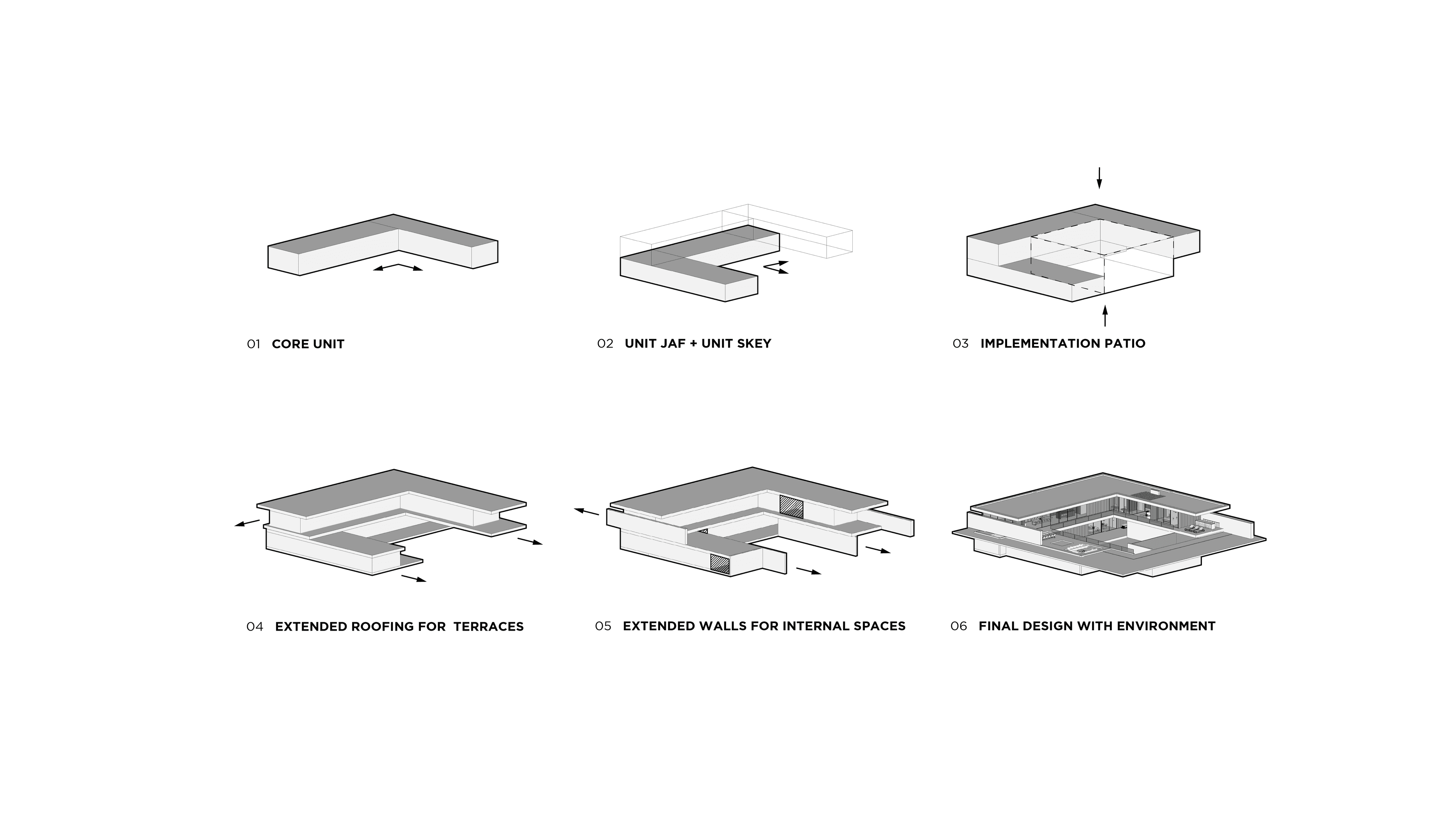 01 CORE UNIT

02 UNIT JAF + UNIT SKEY

03 IMPLEMENTATION PATIO

04 EXTENDED ROOFING FOR TERRACES

05 EXTENDED WALLS FOR INTERNAL SPACES

06 FINAL DESIGN WITH ENVIRONMENT